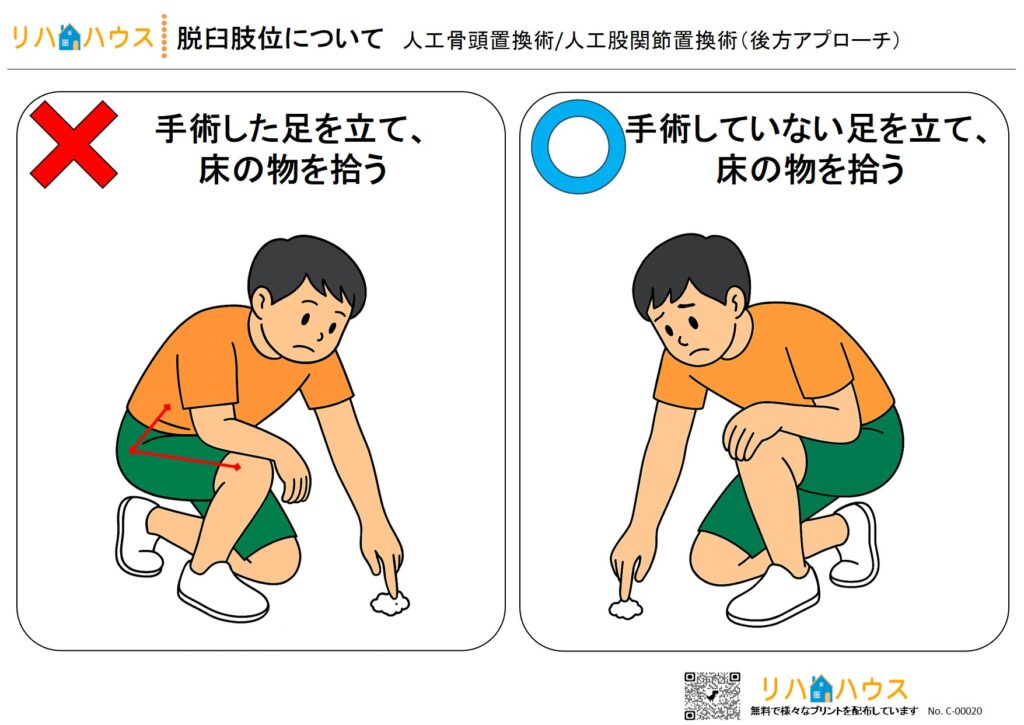 リハハウス 脱臼肢位について 人工骨頭置換術/人工股関節置換術（後方アプローチ）

手術した足を立て、床の物を拾う

手術していない足を立て、床の物を拾う

リハハウス
無料で様々なプリントを配布しています No. C-00020